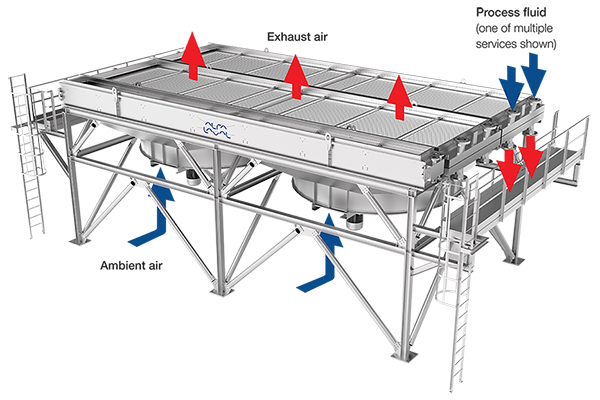 Exhaust air

Process fluid
(one of multiple services shown)

Ambient air